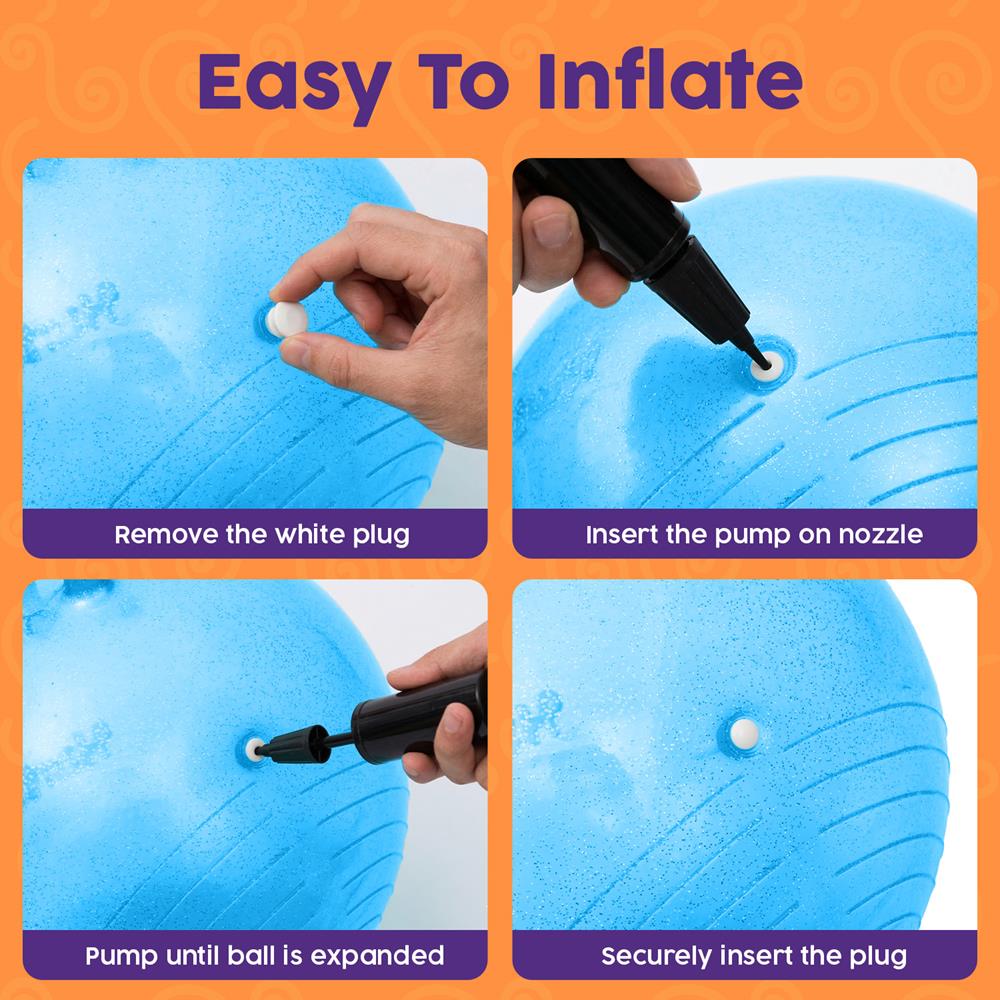 Easy To Inflate

Remove the white plug

Insert the pump on nozzle

Pump until ball is expanded

Securely insert the plug