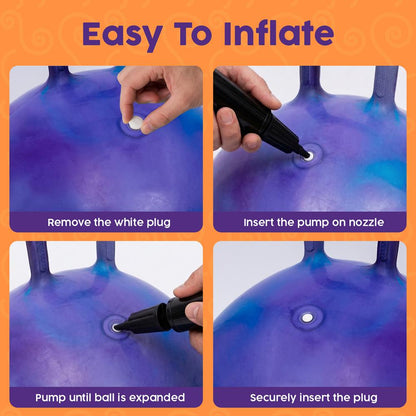 Easy To Inflate

Remove the white plug

Insert the pump on nozzle

Pump until ball is expanded

Securely insert the plug